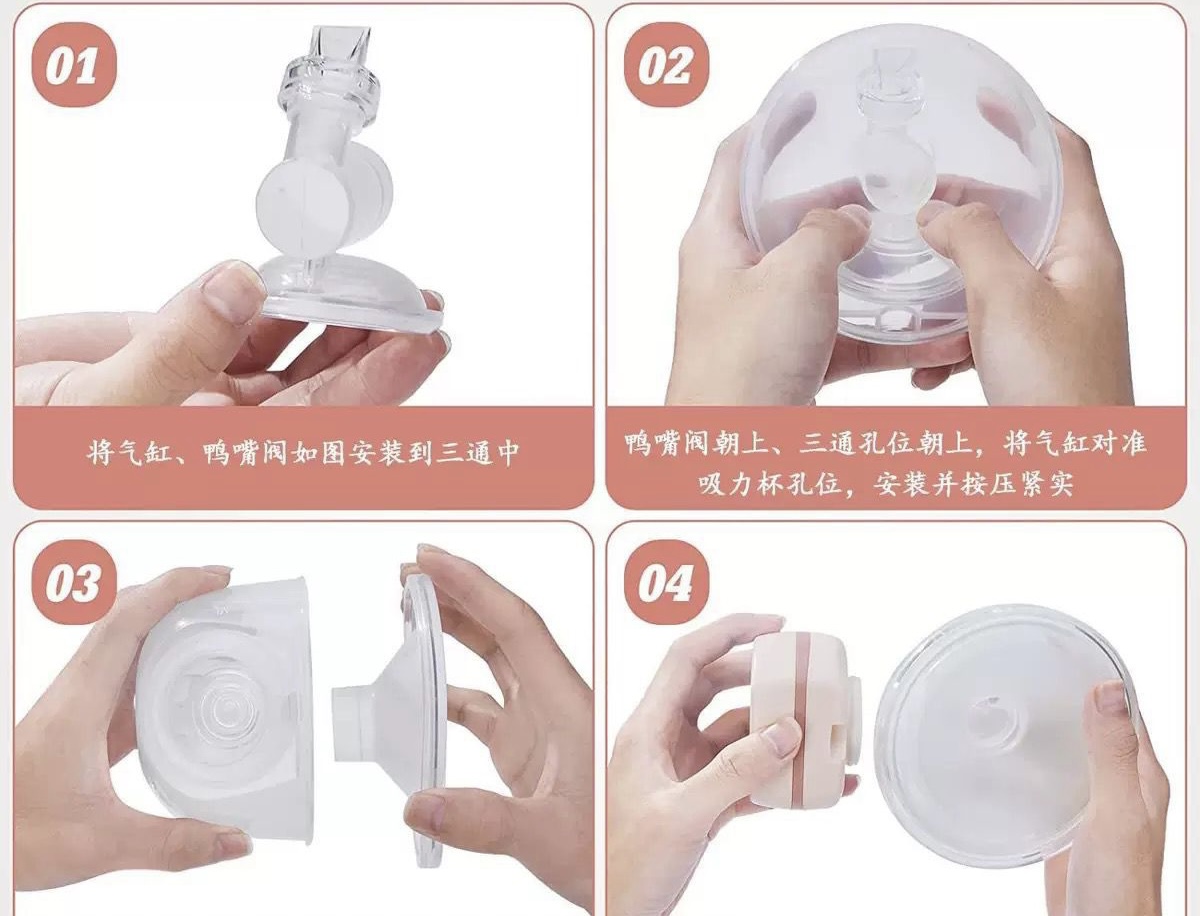 01

将气缸、鸭嘴阀如图安装到三通中

02

鸭嘴阀朝上、三通孔位朝上，将气缸对准吸力杯孔位，安装并按压紧实

03

04